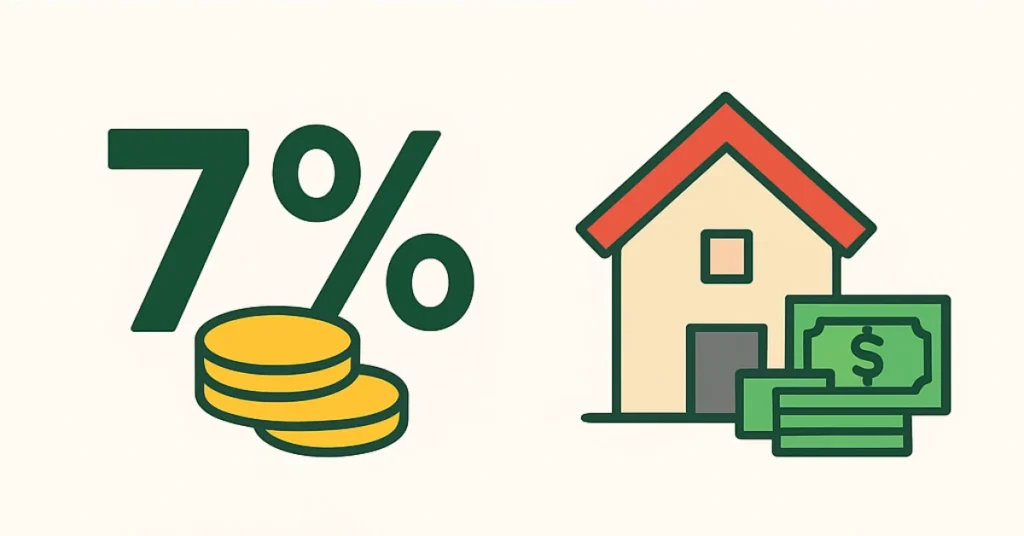 7%

$